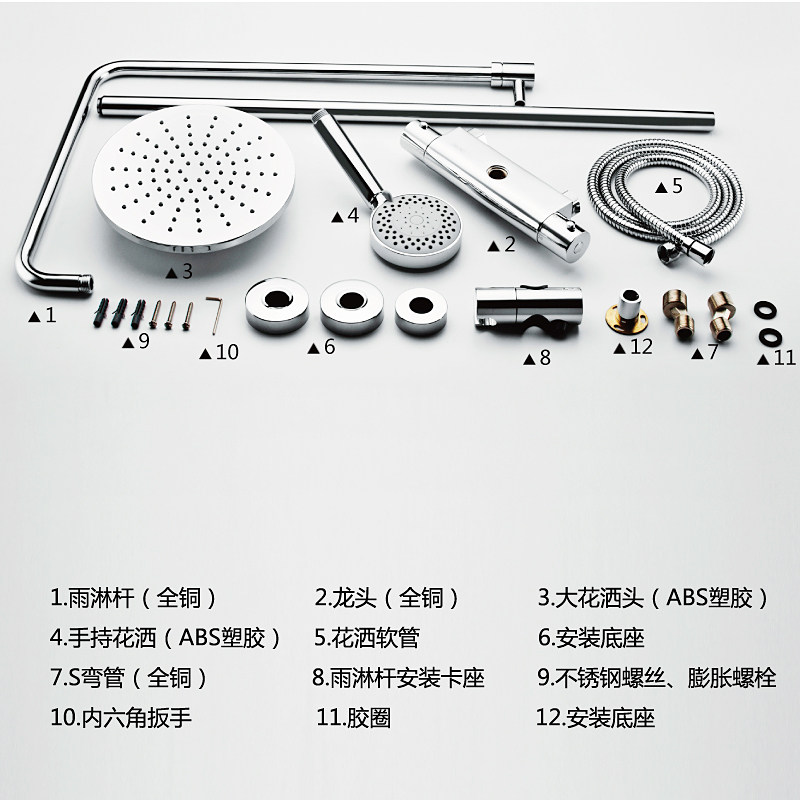 ▲5
▲4
▲2
▲3
▲1
▲9
▲10
▲6
▲8
▲12
▲7
▲11

1.雨淋杆（全铜）
2.龙头（全铜）
3.大花洒头（ABS塑胶）
4.手持花洒（ABS塑胶）
5.花洒软管
6.安装底座
7.S弯管（全铜）
8.雨淋杆安装卡座
9.不锈钢螺丝、膨胀螺栓
10.内六角扳手
11.胶圈
12.安装底座