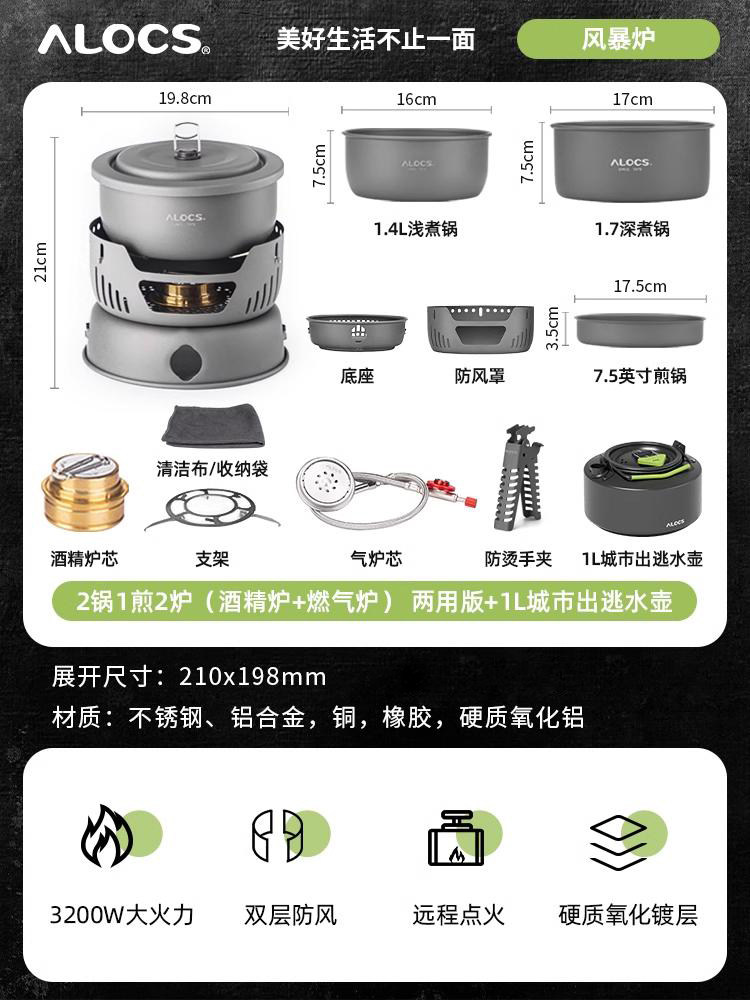 ALOCS® 美好生活不止一面 风暴炉

19.8cm
21cm
ALOCS

16cm
7.5cm
ALOCS
1.4L浅煮锅

17cm
7.5cm
ALOCS
1.7深煮锅

底座

防风罩

17.5cm
3.5cm
7.5英寸煎锅

清洁布/收纳袋

酒精炉芯

支架

气炉芯

防烫手夹

ALOCS
1L城市出逃水壶

2锅1煎2炉（酒精炉+燃气炉） 两用版+1L城市出逃水壶

展开尺寸：210x198mm

材质：不锈钢、铝合金，铜，橡胶，硬质氧化铝

3200W大火力

双层防风

远程点火

硬质氧化镀层