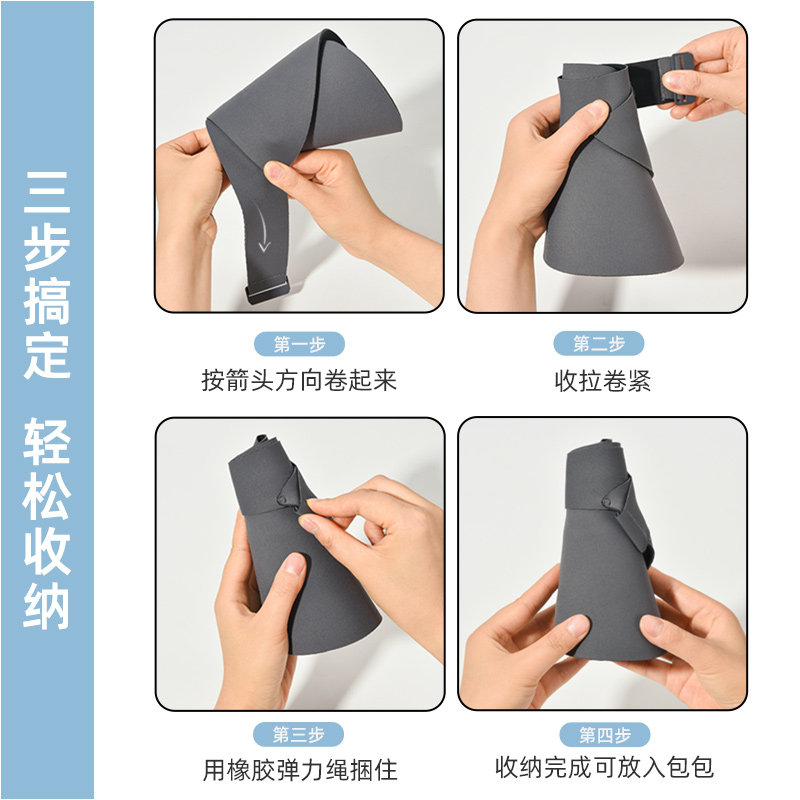 三步搞定 轻松收纳

第一步
按箭头方向卷起来

第二步
收拉卷紧

第三步
用橡胶弹力绳捆住

第四步
收纳完成可放入包包