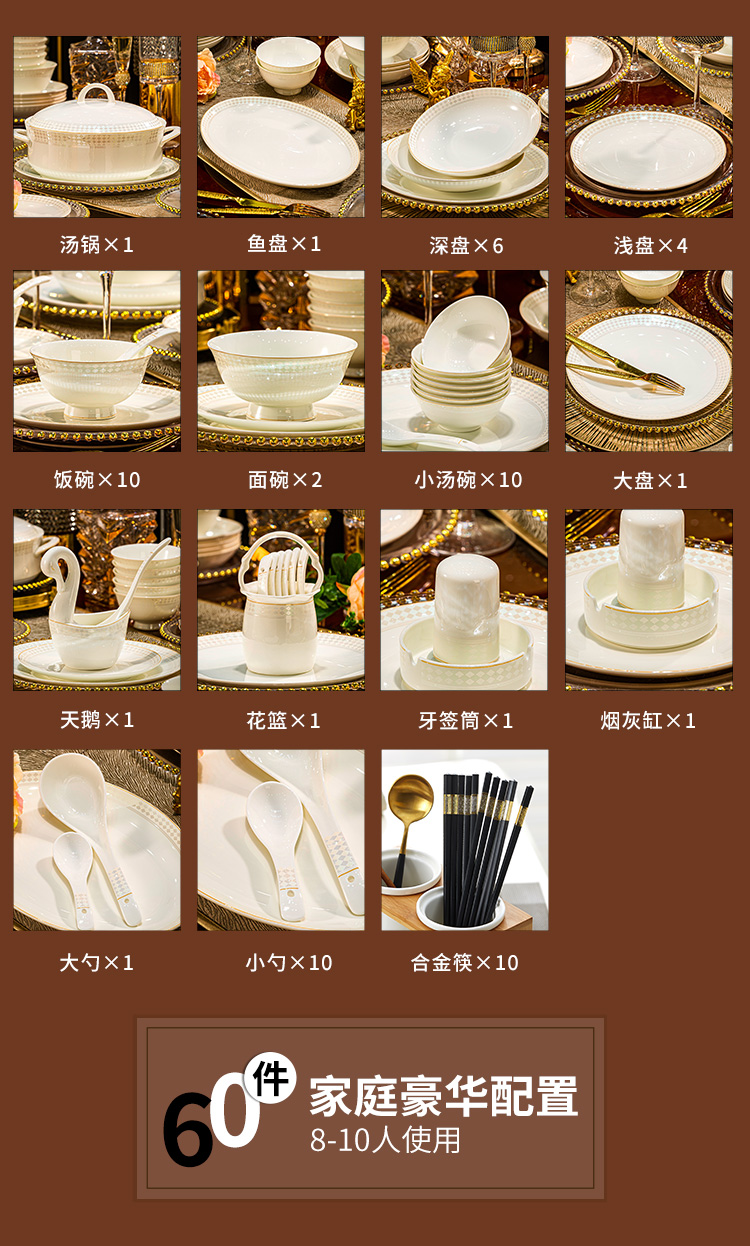 汤锅×1

鱼盘×1

深盘×6

浅盘×4

饭碗×10

面碗×2

小汤碗×10

大盘×1

天鹅×1

花篮×1

牙签筒×1

烟灰缸×1

大勺×1

小勺×10

合金筷×10

60件 家庭豪华配置
8-10人使用