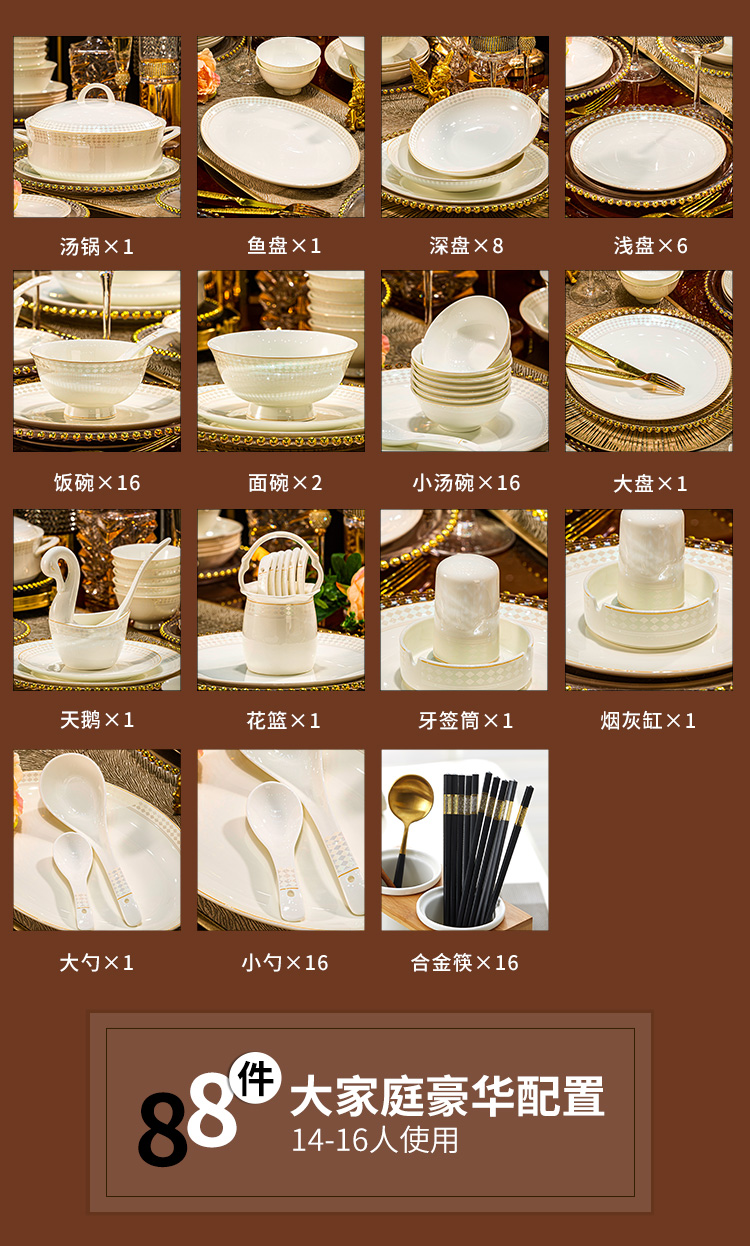 汤锅×1

鱼盘×1

深盘×8

浅盘×6

饭碗×16

面碗×2

小汤碗×16

大盘×1

天鹅×1

花篮×1

牙签筒×1

烟灰缸×1

大勺×1

小勺×16

合金筷×16

88件 大家庭豪华配置
14-16人使用