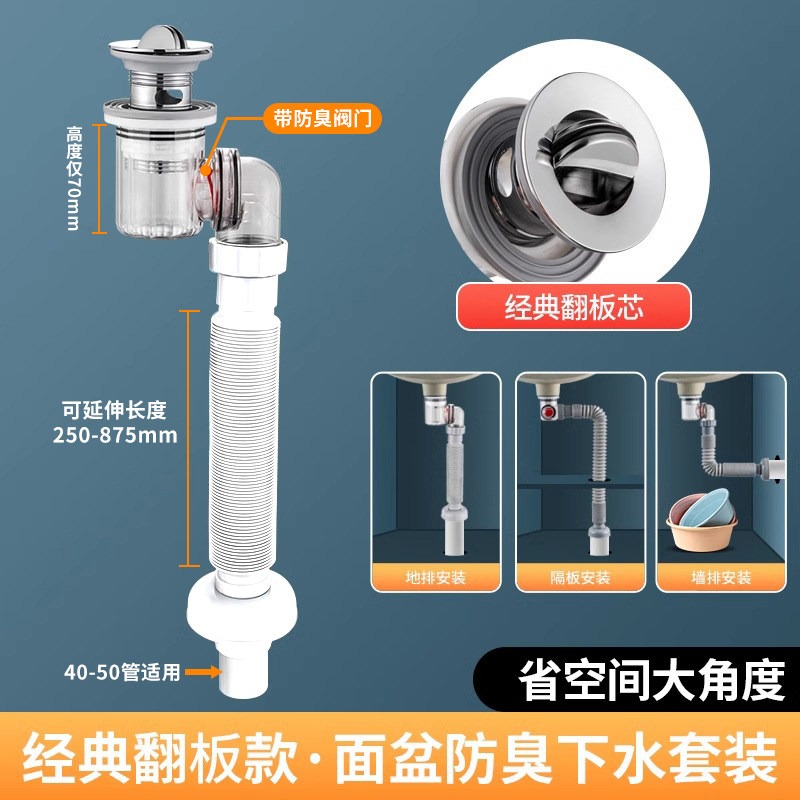 高度仅70mm

带防臭阀门

经典翻板芯

可延伸长度
250-875mm

地排安装

隔板安装

墙排安装

40-50管适用

省空间大角度

经典翻板款·面盆防臭下水套装