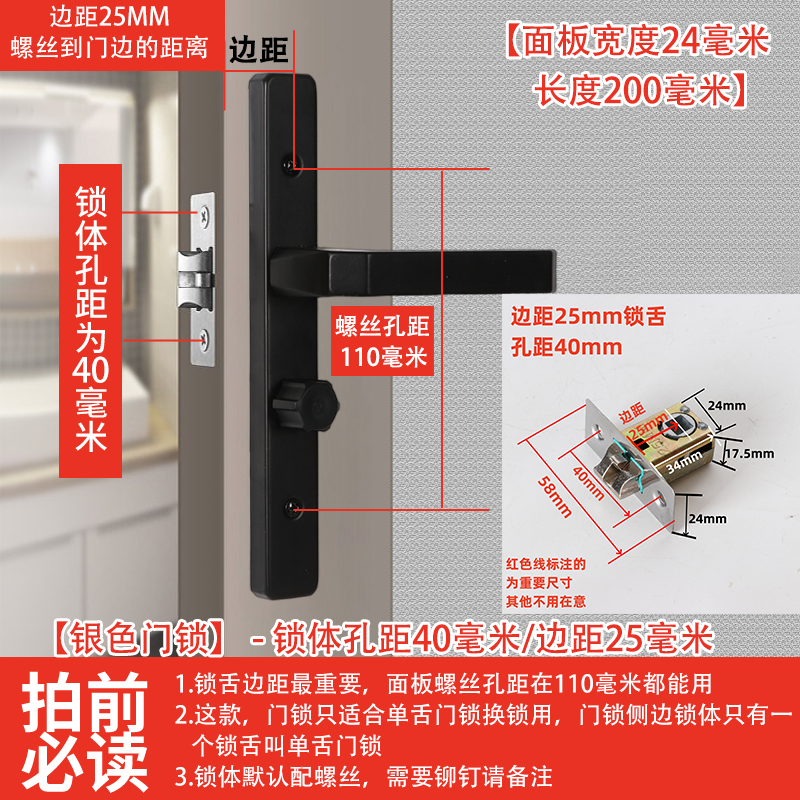 边距25MM
螺丝到门边的距离

边距

【面板宽度24毫米
长度200毫米】

锁体孔距为40毫米

螺丝孔距
110毫米

边距25mm锁舌
孔距40mm

边距
25mm
24mm
17.5mm
34mm
40mm
58mm
24mm

红色线标注的
为重要尺寸
其他不用在意

【银色门锁】 - 锁体孔距40毫米/边距25毫米

拍前必读

1.锁舌边距最重要，面板螺丝孔距在110毫米都能用
2.这款，门锁只适合单舌门锁换锁用，门锁侧边锁体只有一个锁舌叫单舌门锁
3.锁体默认配螺丝，需要铆钉请备注