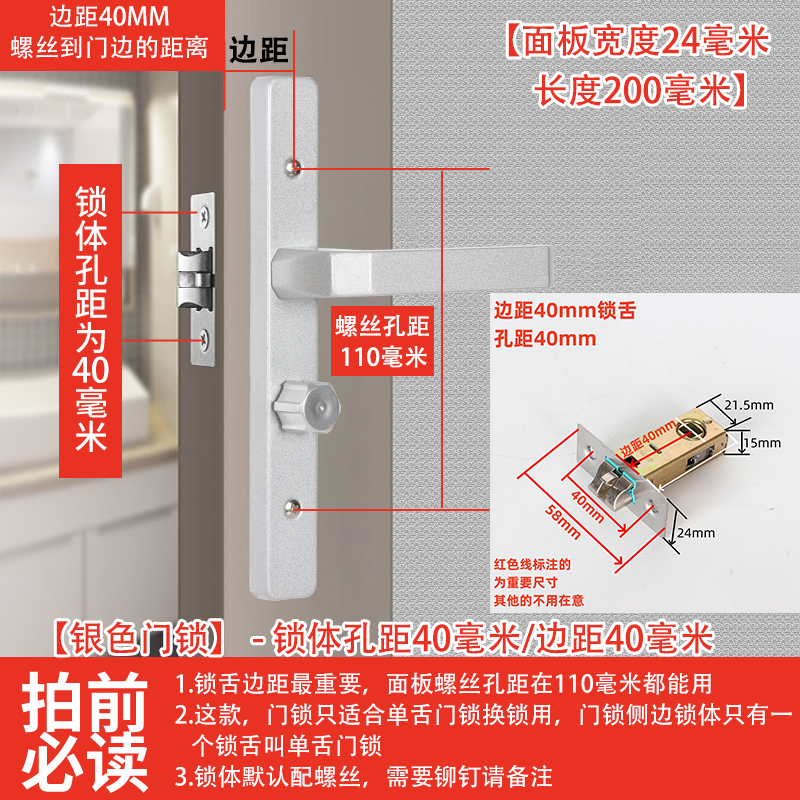 边距40MM
螺丝到门边的距离

边距

【面板宽度24毫米
长度200毫米】

锁体孔距为40毫米

螺丝孔距
110毫米

边距40mm锁舌
孔距40mm

21.5mm
15mm
边距40mm
40mm
58mm
24mm

红色线标注的
为重要尺寸
其他的不用在意

【银色门锁】 - 锁体孔距40毫米/边距40毫米

拍前必读

1.锁舌边距最重要，面板螺丝孔距在110毫米都能用
2.这款，门锁只适合单舌门锁换锁用，门锁侧边锁体只有一个锁舌叫单舌门锁
3.锁体默认配螺丝，需要铆钉请备注