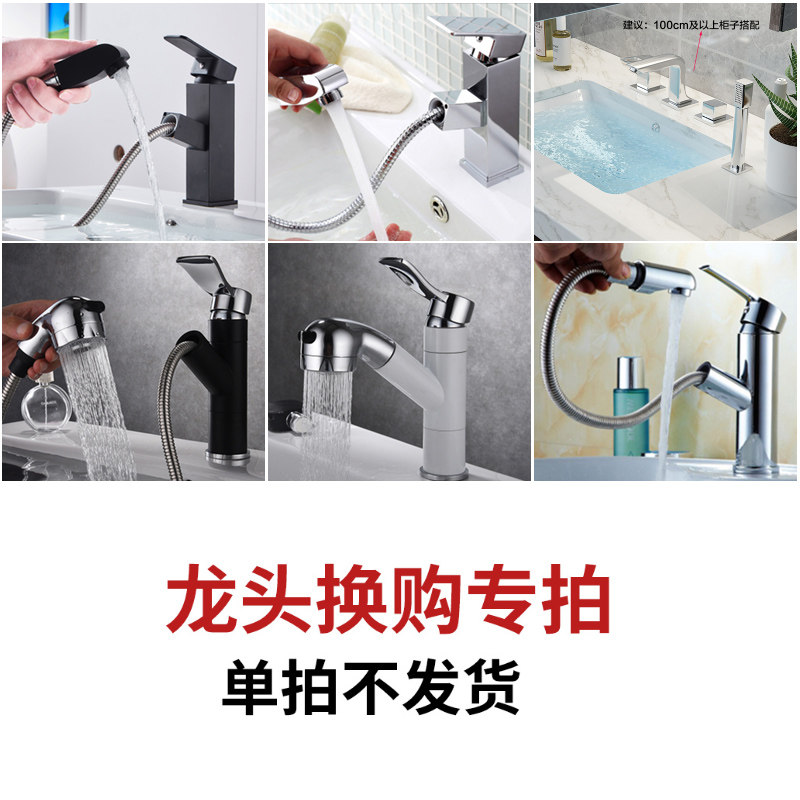 建议：100cm及以上柜子搭配

龙头换购专拍

单拍不发货