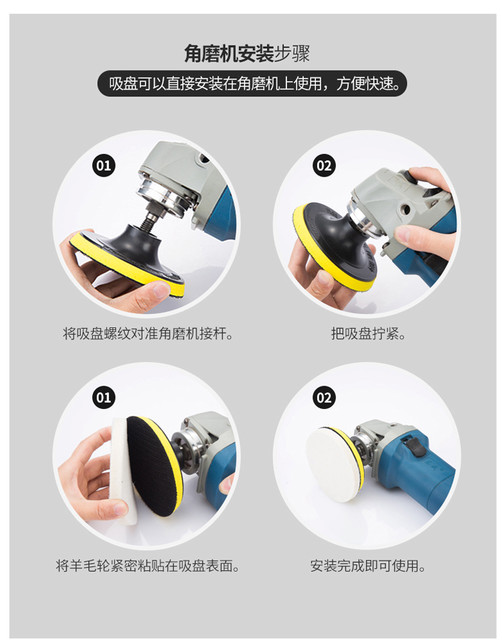 角磨机安装步骤

吸盘可以直接安装在角磨机上使用，方便快速。

01

将吸盘螺纹对准角磨机接杆。

02

把吸盘拧紧。

01

将羊毛轮紧密粘贴在吸盘表面。

02

安装完成即可使用。