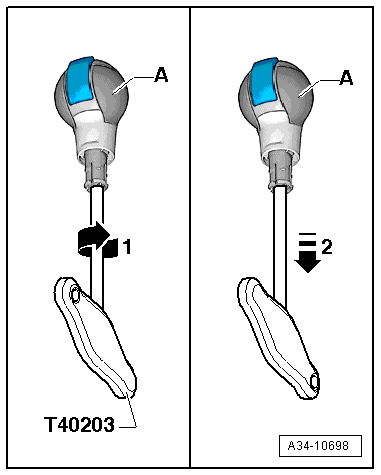 A

1

T40203

A

2

A34-10698