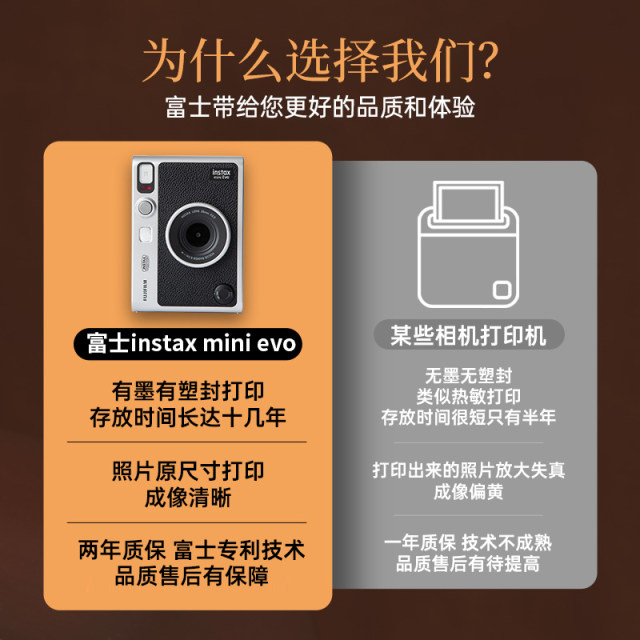 为什么选择我们?
富士带给您更好的品质和体验

instax mini Evo
FUJIFILM

富士instax mini evo

有墨有塑封打印
存放时间长达十几年

照片原尺寸打印
成像清晰

两年质保 富士专利技术
品质售后有保障

某些相机打印机

无墨无塑封
类似热敏打印
存放时间很短只有半年

打印出来的照片放大失真
成像偏黄

一年质保 技术不成熟
品质售后有待提高