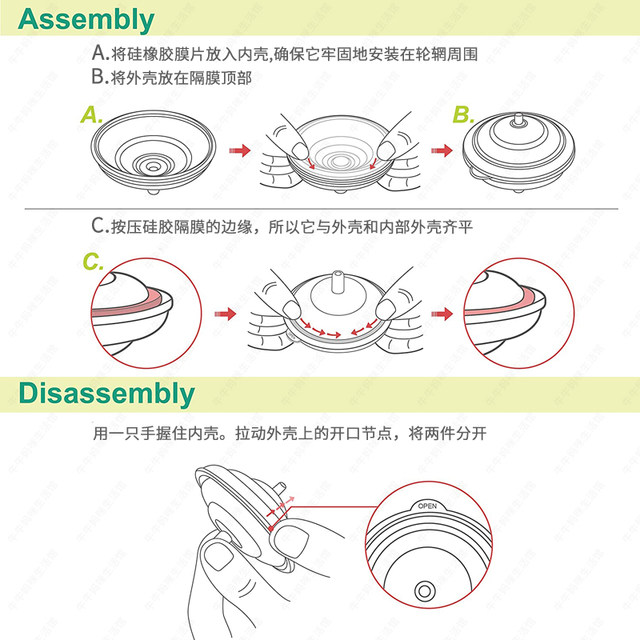 Assembly

A.将硅橡胶膜片放入内壳,确保它牢固地安装在轮辋周围

B.将外壳放在隔膜顶部

A.

B.

C.按压硅胶隔膜的边缘，所以它与外壳和内部外壳齐平

C.

Disassembly

用一只手握住内壳。拉动外壳上的开口节点，将两件分开

OPEN