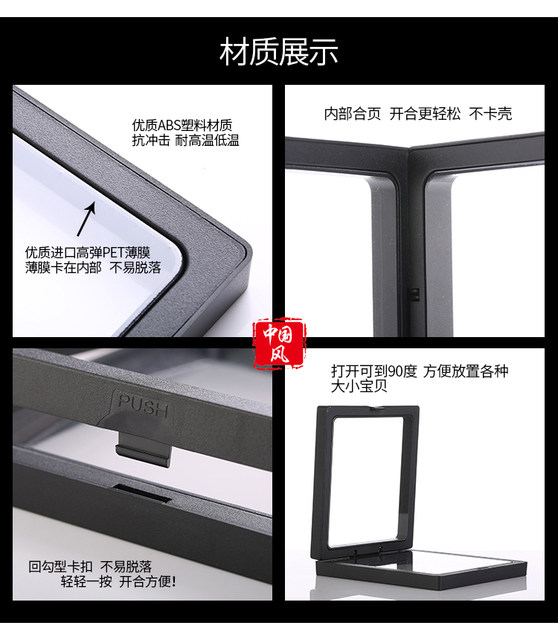 材质展示

优质ABS塑料材质
抗冲击 耐高温低温

优质进口高弹PET薄膜
薄膜卡在内部 不易脱落

内部合页 开合更轻松 不卡壳

中国风

PUSH

回勾型卡扣 不易脱落
轻轻一按 开合方便!

打开可到90度 方便放置各种大小宝贝