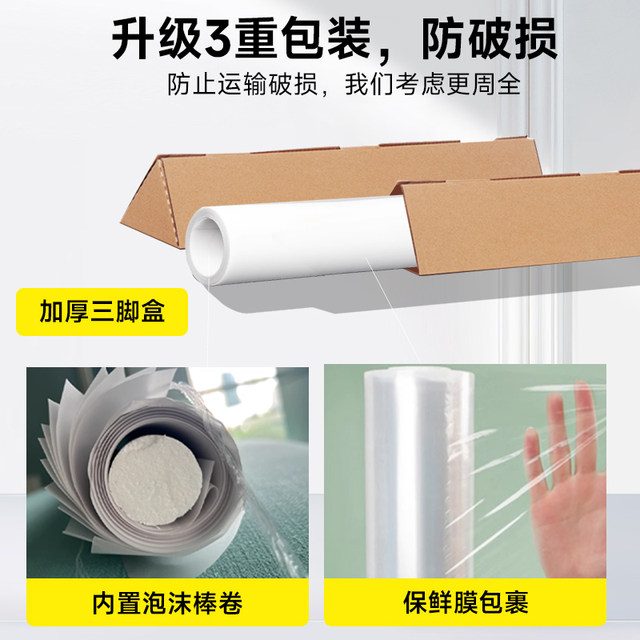 升级3重包装，防破损
防止运输破损，我们考虑更周全

加厚三脚盒

内置泡沫棒卷

保鲜膜包裹