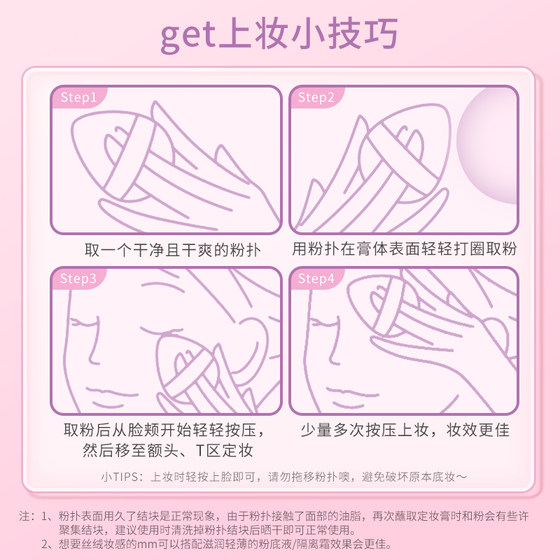 get上妆小技巧

Step1

取一个干净且干爽的粉扑

Step2

用粉扑在膏体表面轻轻打圈取粉

Step3

取粉后从脸颊开始轻轻按压，然后移至额头、T区定妆

Step4

少量多次按压上妆，妆效更佳

小TIPS：上妆时轻按上脸即可，请勿拖移粉扑噢，避免破坏原本底妆～

注：1、粉扑表面用久了结块是正常现象，由于粉扑接触了面部的油脂，再次蘸取定妆膏时和粉会有些许聚集结块，建议使用时清洗掉粉扑结块后晒干即可正常使用。
2、想要丝绒妆感的mm可以搭配滋润轻薄的粉底液/隔离霜效果会更佳。