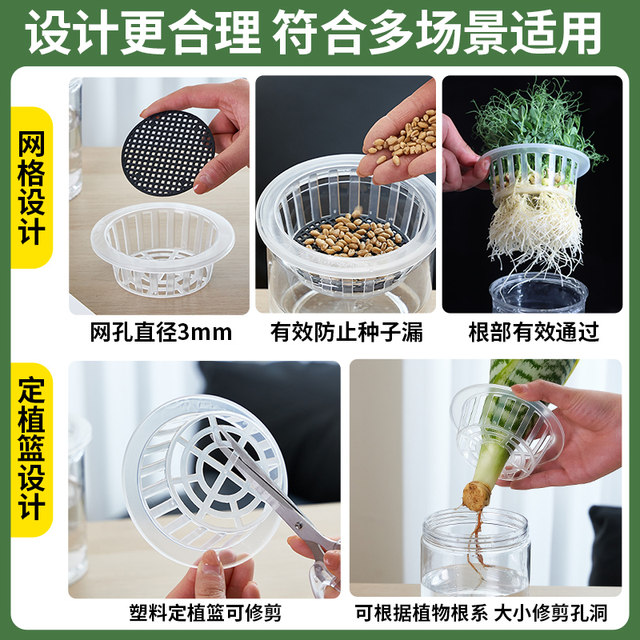 设计更合理 符合多场景适用

网格设计

网孔直径3mm

有效防止种子漏

根部有效通过

定植篮设计

塑料定植篮可修剪

可根据植物根系 大小修剪孔洞