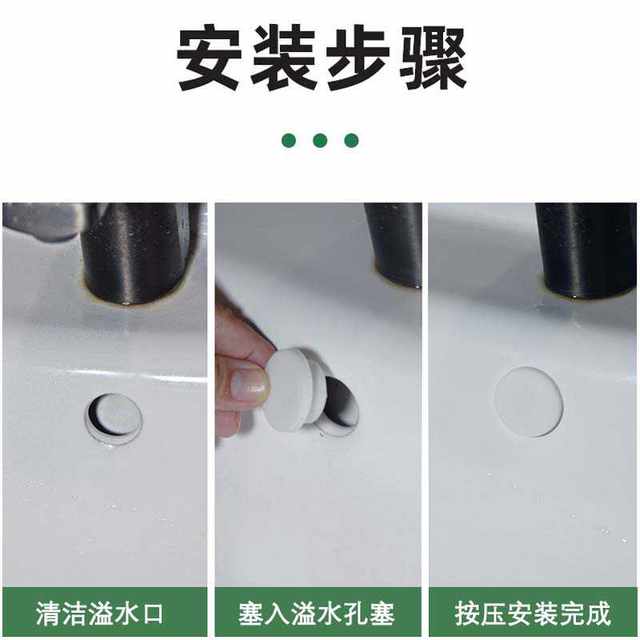 安装步骤

清洁溢水口

塞入溢水孔塞

按压安装完成