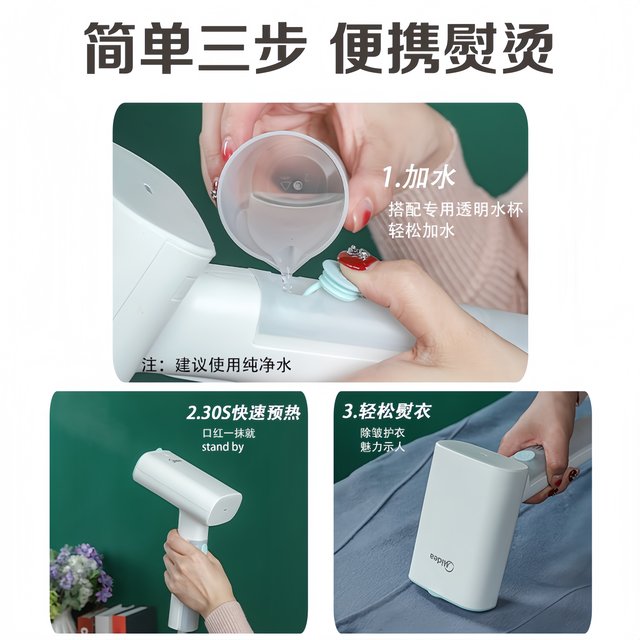 简单三步 便携熨烫

1.加水
搭配专用透明水杯
轻松加水

注：建议使用纯净水

2.30S快速预热
口红一抹就
stand by

3.轻松熨衣
除皱护衣
魅力示人

Midea