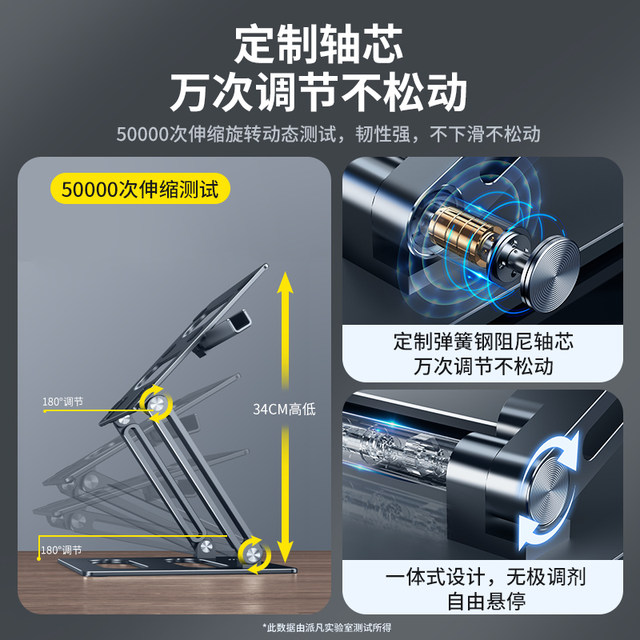 定制轴芯
万次调节不松动

50000次伸缩旋转动态测试，韧性强，不下滑不松动

50000次伸缩测试

180°调节

34CM高低

180°调节

定制弹簧钢阻尼轴芯
万次调节不松动

一体式设计，无极调剂
自由悬停

*此数据由派凡实验室测试所得