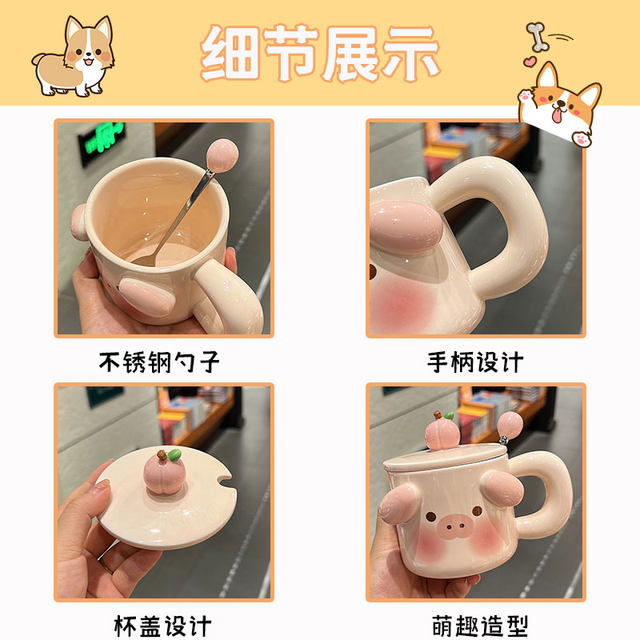 细节展示

不锈钢勺子

手柄设计

杯盖设计

萌趣造型