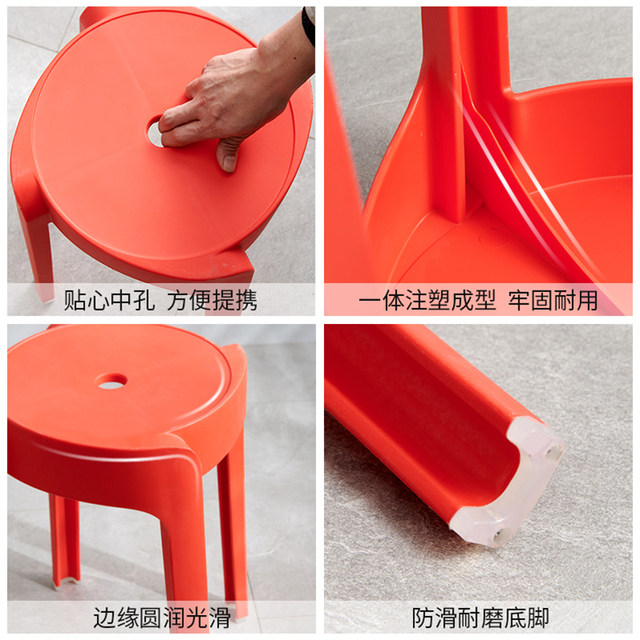 贴心中孔 方便提携

一体注塑成型 牢固耐用

边缘圆润光滑

防滑耐磨底脚