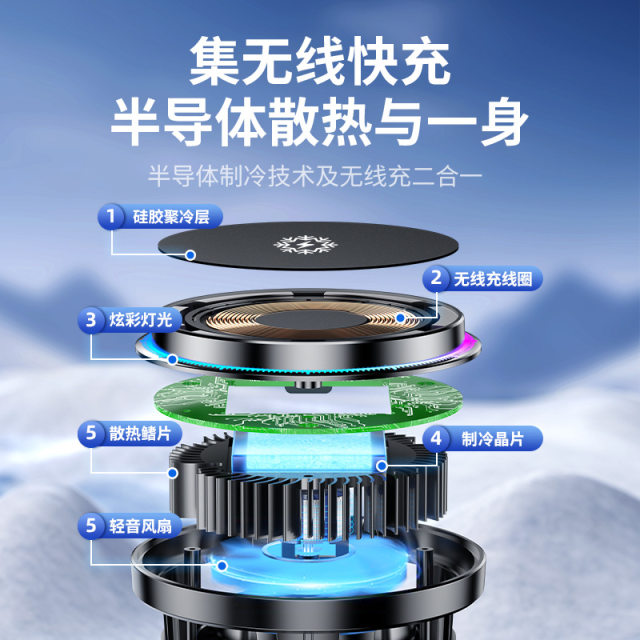 集无线快充
半导体散热与一身

半导体制冷技术及无线充二合一

1 硅胶聚冷层

2 无线充线圈

3 炫彩灯光

5 散热鳍片

4 制冷晶片

5 轻音风扇