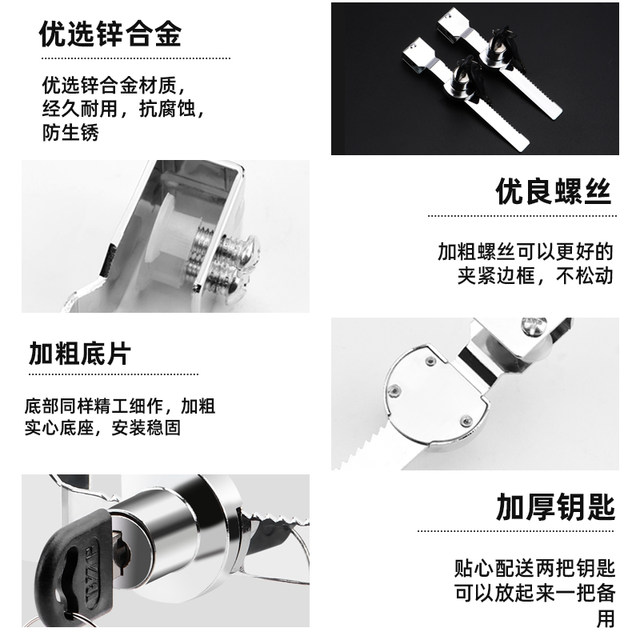 优选锌合金

优选锌合金材质，经久耐用，抗腐蚀，防生锈

优良螺丝

加粗螺丝可以更好的夹紧边框，不松动

加粗底片

底部同样精工细作，加粗实心底座，安装稳固

加厚钥匙

贴心配送两把钥匙可以放起来一把备用