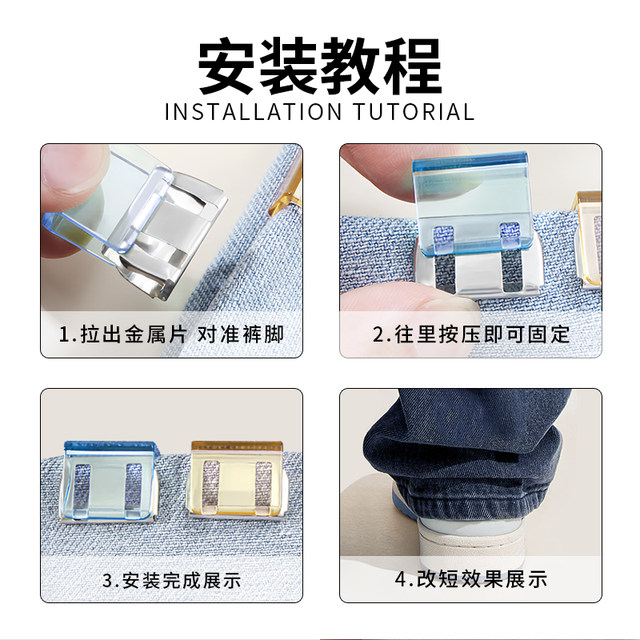 安装教程
INSTALLATION TUTORIAL

1.拉出金属片 对准裤脚

2.往里按压即可固定

3.安装完成展示

4.改短效果展示