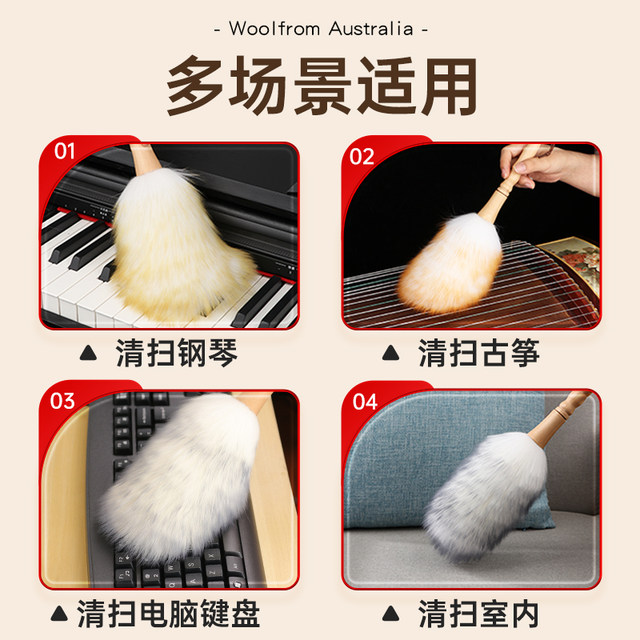 - Woolfrom Australia -

多场景适用

01

▲ 清扫钢琴

02

▲ 清扫古筝

03

▲ 清扫电脑键盘

04

▲ 清扫室内