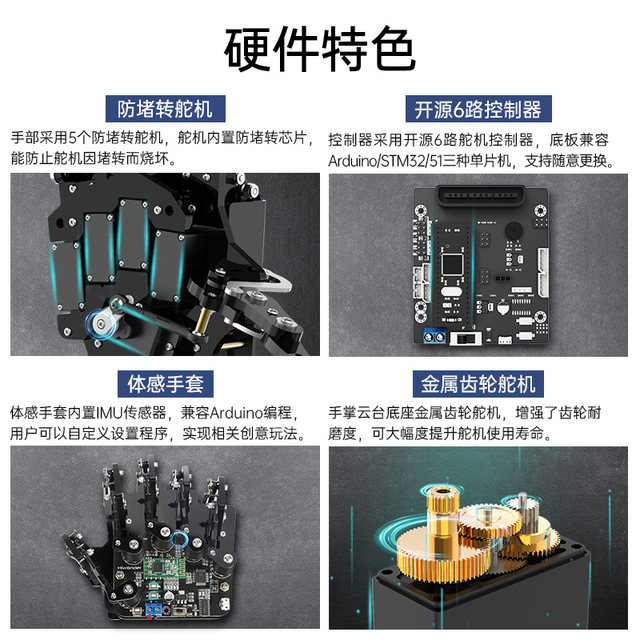 硬件特色

防堵转舵机

手部采用5个防堵转舵机，舵机内置防堵转芯片，能防止舵机因堵转而烧坏。

开源6路控制器

控制器采用开源6路舵机控制器，底板兼容Arduino/STM32/51三种单片机，支持随意更换。

体感手套

体感手套内置IMU传感器，兼容Arduino编程，用户可以自定义设置程序，实现相关创意玩法。

Hiwonder

金属齿轮舵机

手掌云台底座金属齿轮舵机，增强了齿轮耐磨度，可大幅度提升舵机使用寿命。