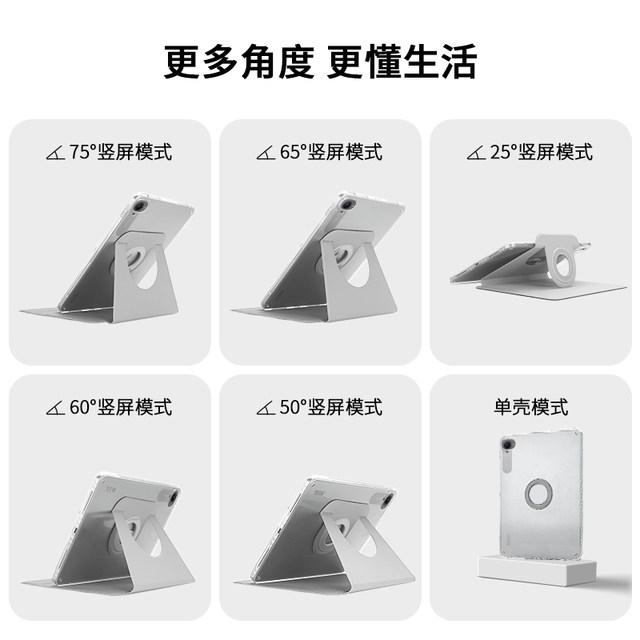 更多角度 更懂生活

∠ 75°竖屏模式

∠ 65°竖屏模式

∠ 25°竖屏模式

∠ 60°竖屏模式

∠ 50°竖屏模式

单壳模式