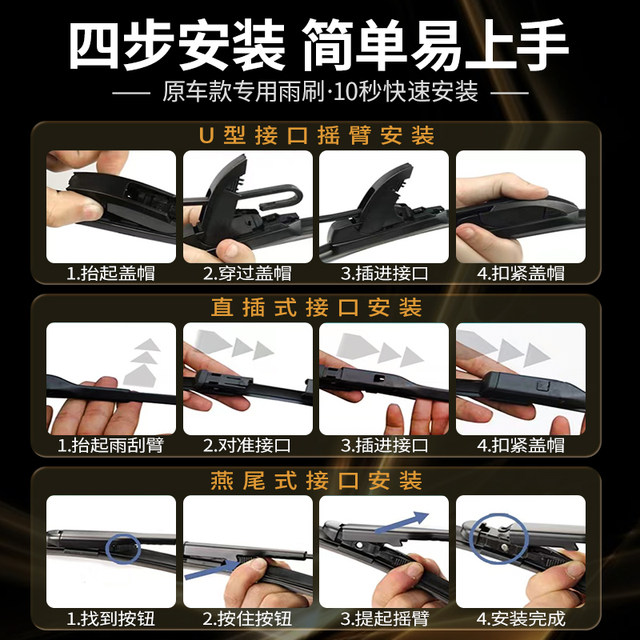 四步安装 简单易上手

— 原车款专用雨刷·10秒快速安装 —

U型接口摇臂安装

1.抬起盖帽 2.穿过盖帽 3.插进接口 4.扣紧盖帽

直插式接口安装

1.抬起雨刮臂 2.对准接口 3.插进接口 4.扣紧盖帽

燕尾式接口安装

1.找到按钮 2.按住按钮 3.提起摇臂 4.安装完成