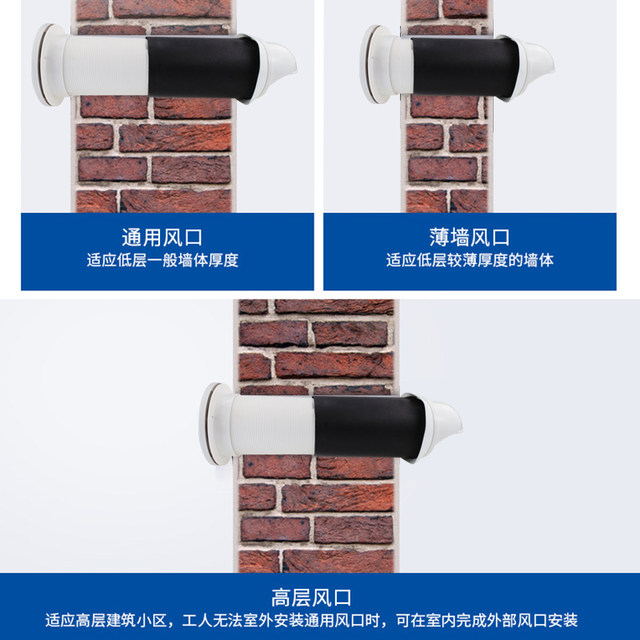 通用风口
适应低层一般墙体厚度

薄墙风口
适应低层较薄厚度的墙体

高层风口
适应高层建筑小区，工人无法室外安装通用风口时，可在室内完成外部风口安装