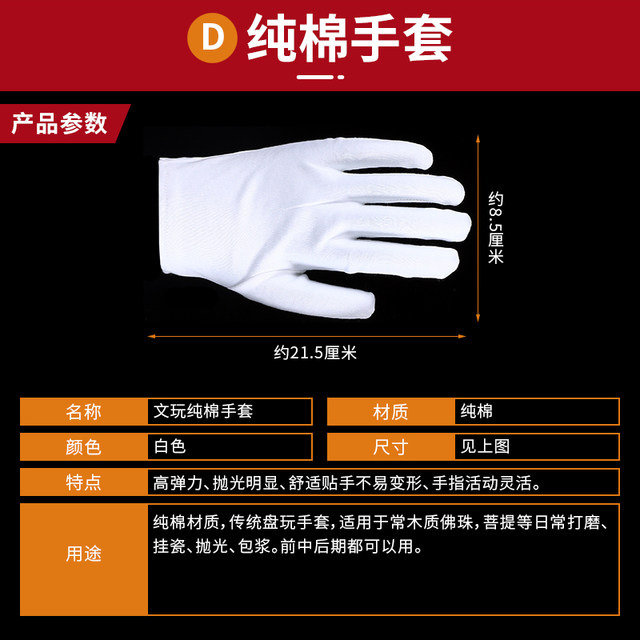 D 纯棉手套

产品参数

约8.5厘米

约21.5厘米

| 名称 | 文玩纯棉手套 | 材质 | 纯棉 |
|---|---|---|---|
| 颜色 | 白色 | 尺寸 | 见上图 |

| 特点 | 高弹力、抛光明显、舒适贴手不易变形、手指活动灵活。 |
|---|---|
| 用途 | 纯棉材质，传统盘玩手套，适用于常木质佛珠，菩提等日常打磨、挂瓷、抛光、包浆。前中后期都可以用。 |