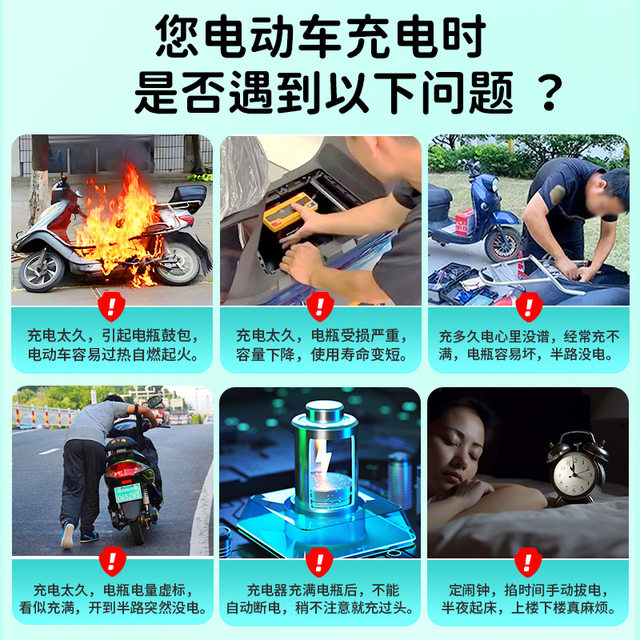 您电动车充电时
是否遇到以下问题 ?

!
充电太久，引起电瓶鼓包，电动车容易过热自燃起火。

!
充电太久，电瓶受损严重，容量下降，使用寿命变短。

!
充多久电心里没谱，经常充不满，电瓶容易坏，半路没电。

!
充电太久，电瓶电量虚标，看似充满，开到半路突然没电。

!
充电器充满电瓶后，不能自动断电，稍不注意就充过头。

!
定闹钟，掐时间手动拔电，半夜起床，上楼下楼真麻烦。