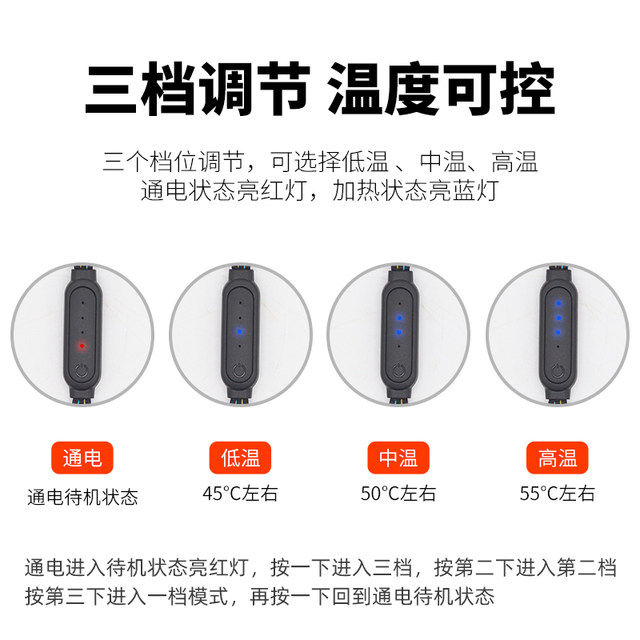 三档调节 温度可控

三个档位调节，可选择低温 、中温、高温
通电状态亮红灯，加热状态亮蓝灯

通电
通电待机状态

低温
45°C左右

中温
50°C左右

高温
55°C左右

通电进入待机状态亮红灯，按一下进入三档，按第二下进入第二档
按第三下进入一档模式，再按一下回到通电待机状态