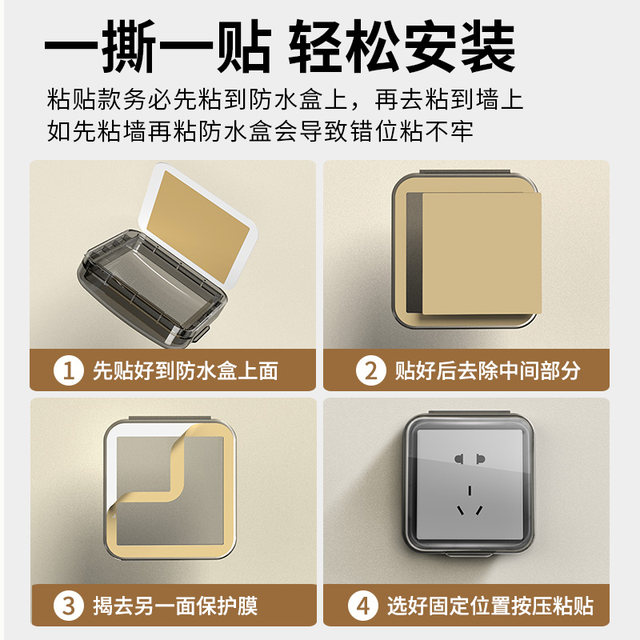 一撕一贴 轻松安装

粘贴款务必先粘到防水盒上，再去粘到墙上
如先粘墙再粘防水盒会导致错位粘不牢

1 先贴好到防水盒上面

2 贴好后去除中间部分

3 揭去另一面保护膜

4 选好固定位置按压粘贴