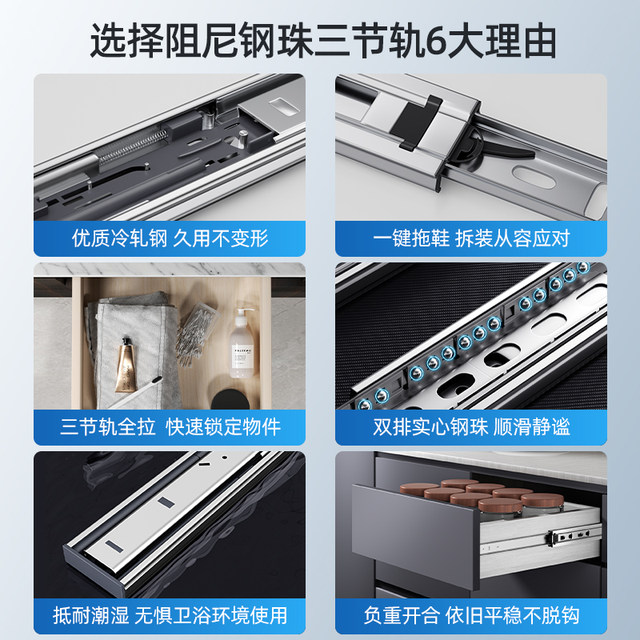 选择阻尼钢珠三节轨6大理由

优质冷轧钢 久用不变形

一键拖鞋 拆装从容应对

三节轨全拉 快速锁定物件

双排实心钢珠 顺滑静谧

抵耐潮湿 无惧卫浴环境使用

负重开合 依旧平稳不脱钩