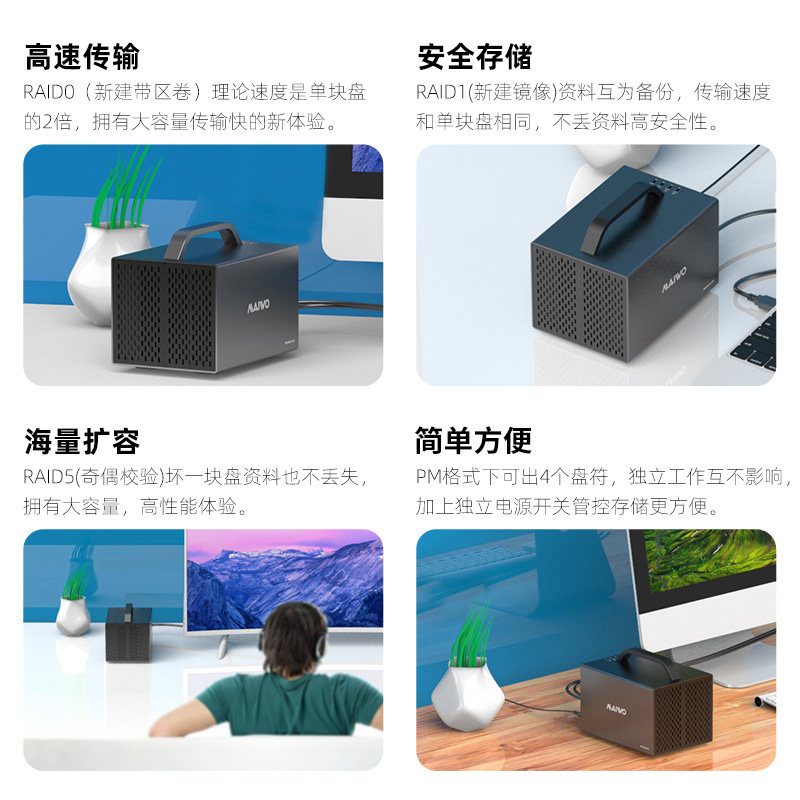 高速传输

RAID0（新建带区卷）理论速度是单块盘的2倍，拥有大容量传输快的新体验。

MAIWO

安全存储

RAID1(新建镜像)资料互为备份，传输速度和单块盘相同，不丢资料高安全性。

MAIWO

海量扩容

RAID5(奇偶校验)坏一块盘资料也不丢失，拥有大容量，高性能体验。

简单方便

PM格式下可出4个盘符，独立工作互不影响，加上独立电源开关管控存储更方便。

MAIWO