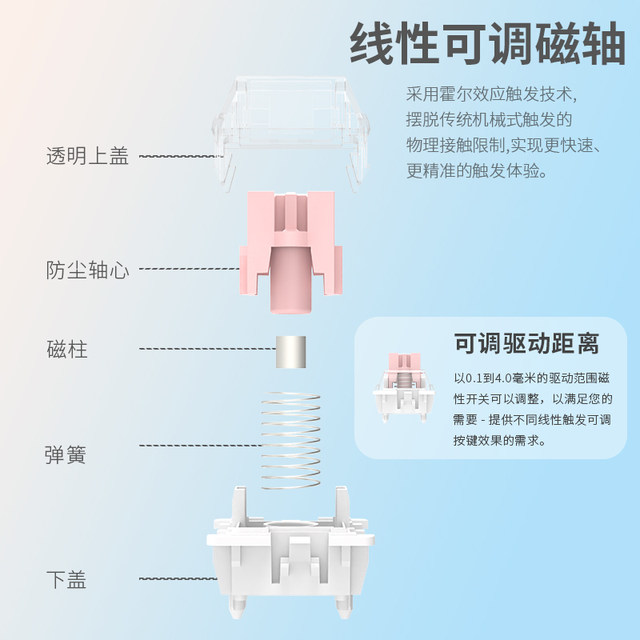 线性可调磁轴

采用霍尔效应触发技术，摆脱传统机械式触发的物理接触限制,实现更快速、更精准的触发体验。

透明上盖

防尘轴心

磁柱

弹簧

下盖

可调驱动距离

以0.1到4.0毫米的驱动范围磁性开关可以调整，以满足您的需要 - 提供不同线性触发可调按键效果的需求。