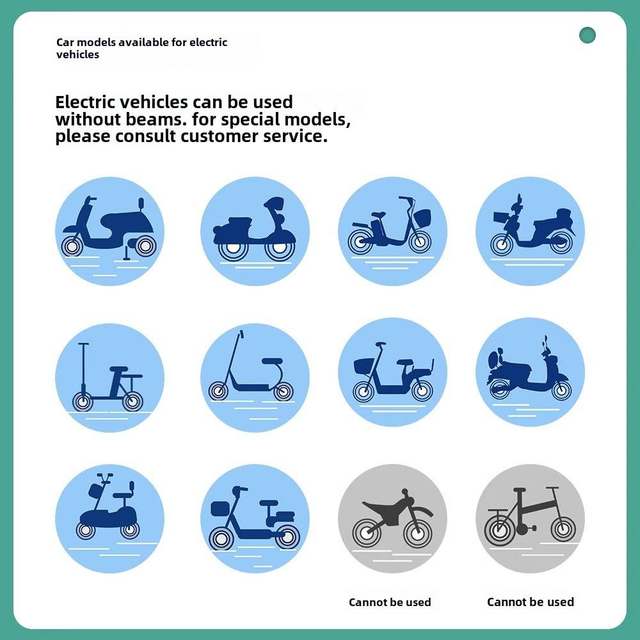 Car models available for electric vehicles

Electric vehicles can be used without beams. for special models, please consult customer service.

Cannot be used

Cannot be used