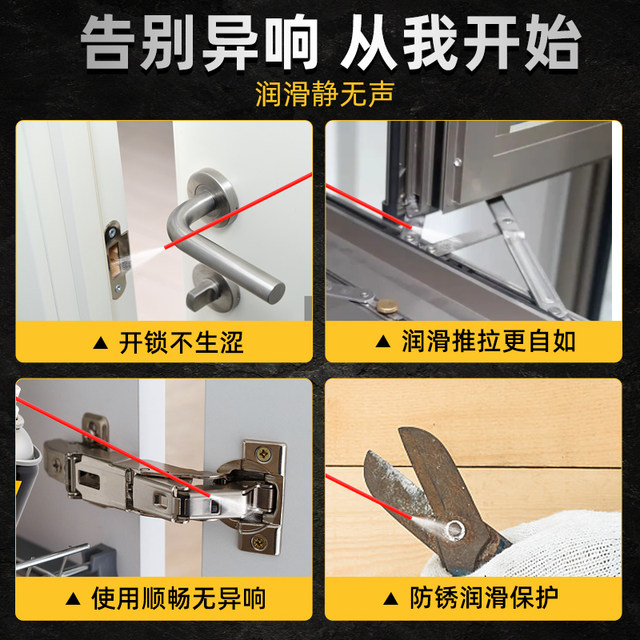 告别异响 从我开始

润滑静无声

▲ 开锁不生涩

▲ 润滑推拉更自如

▲ 使用顺畅无异响

▲ 防锈润滑保护