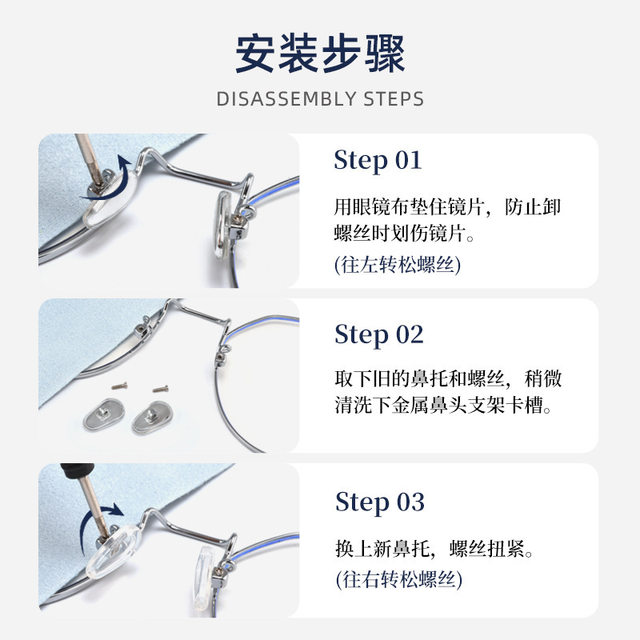 安装步骤
DISASSEMBLY STEPS

Step 01
用眼镜布垫住镜片，防止卸螺丝时划伤镜片。
(往左转松螺丝)

Step 02
取下旧的鼻托和螺丝，稍微清洗下金属鼻头支架卡槽。

Step 03
换上新鼻托，螺丝扭紧。
(往右转松螺丝)