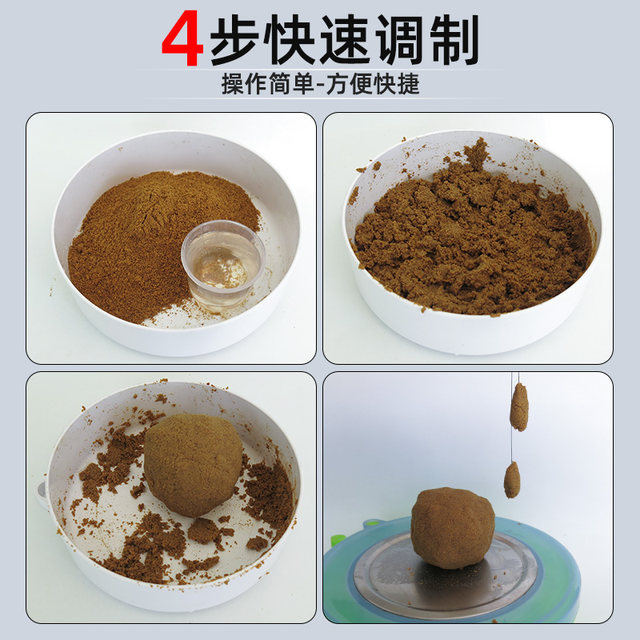 4步快速调制

操作简单-方便快捷