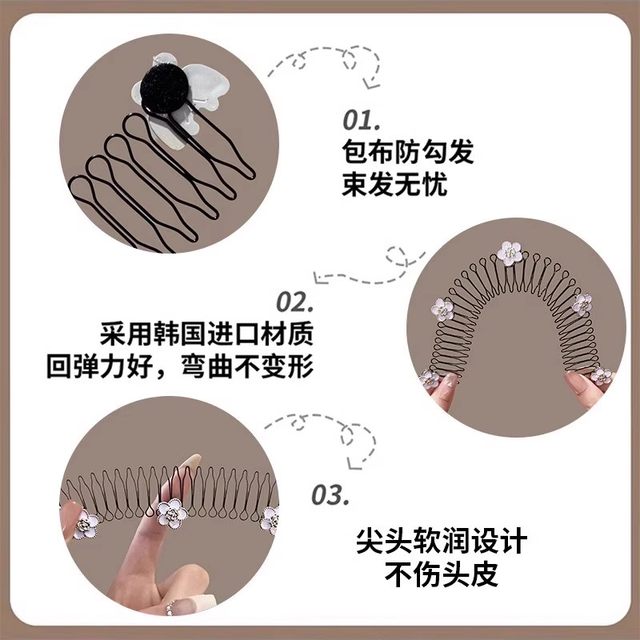 01.
包布防勾发
束发无忧

02.
采用韩国进口材质
回弹力好，弯曲不变形

03.
尖头软润设计
不伤头皮