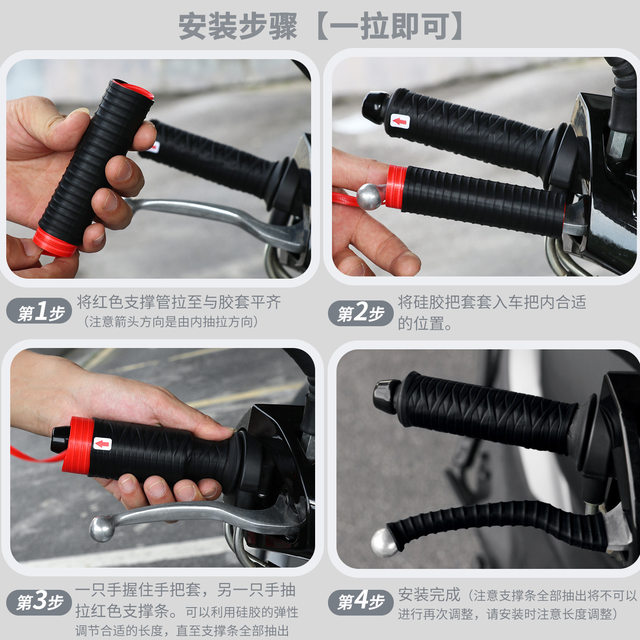 安装步骤【一拉即可】

第1步 将红色支撑管拉至与胶套平齐（注意箭头方向是由内抽拉方向）

第2步 将硅胶把套套入车把内合适的位置。

第3步 一只手握住手把套，另一只手抽拉红色支撑条。可以利用硅胶的弹性调节合适的长度，直至支撑条全部抽出

第4步 安装完成（注意支撑条全部抽出将不可以进行再次调整，请安装时注意长度调整）