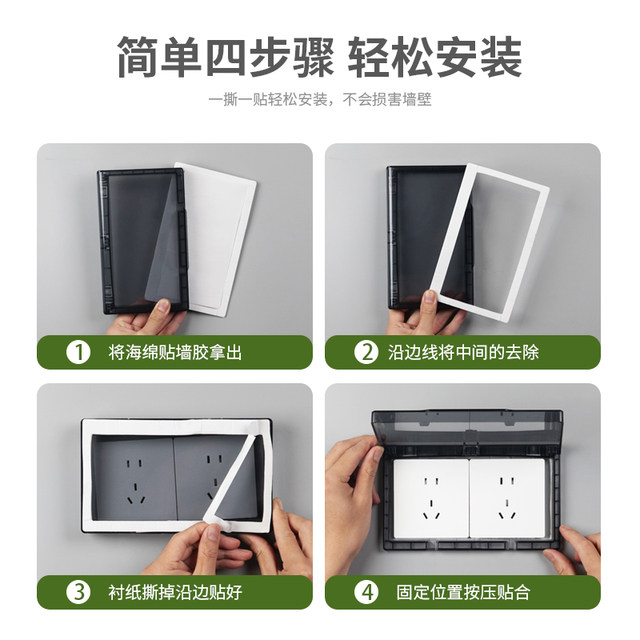 简单四步骤 轻松安装

一撕一贴轻松安装，不会损害墙壁

1 将海绵贴墙胶拿出

2 沿边线将中间的去除

3 衬纸撕掉沿边贴好

4 固定位置按压贴合