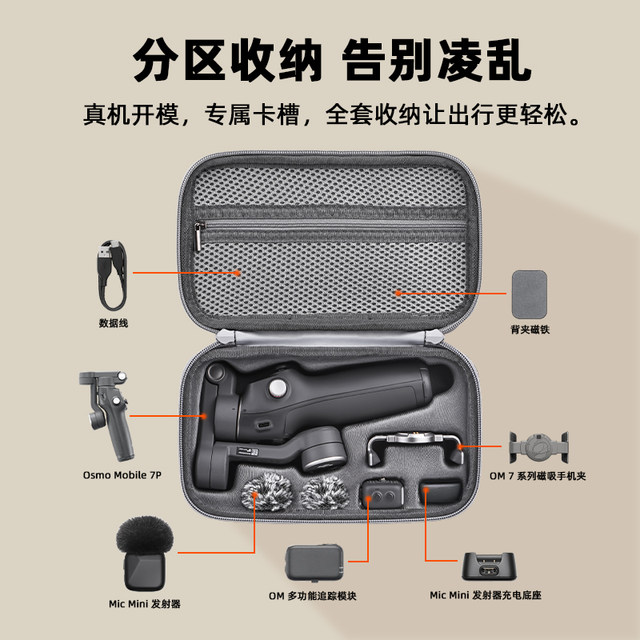 分区收纳 告别凌乱

真机开模，专属卡槽，全套收纳让出行更轻松。

数据线

背夹磁铁

Osmo Mobile 7P

OM 7 系列磁吸手机夹

Mic Mini 发射器

OM 多功能追踪模块

Mic Mini 发射器充电底座