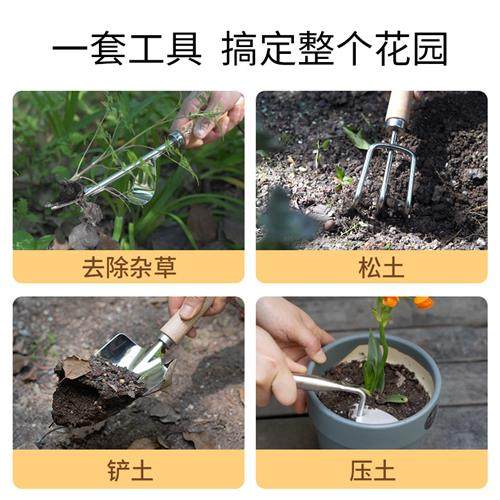 一套工具 搞定整个花园

去除杂草

松土

铲土

压土