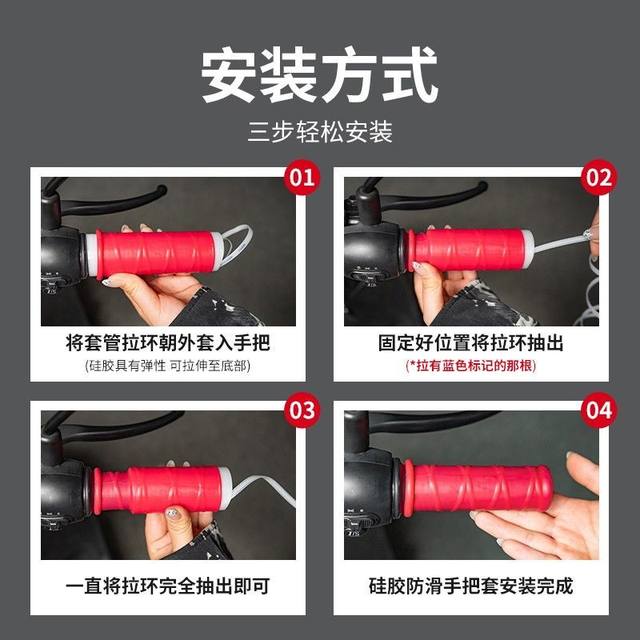 安装方式

三步轻松安装

01

将套管拉环朝外套入手把

(硅胶具有弹性 可拉伸至底部)

02

固定好位置将拉环抽出

(*拉有蓝色标记的那根)

03

一直将拉环完全抽出即可

04

硅胶防滑手把套安装完成