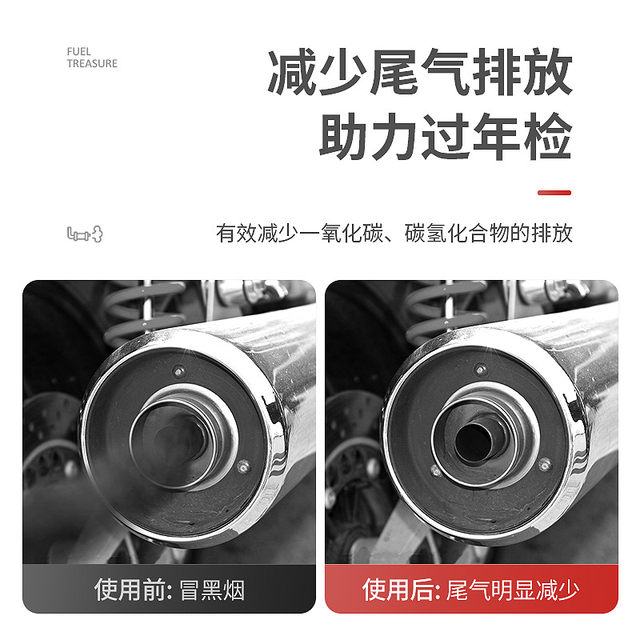 FUEL
TREASURE

减少尾气排放
助力过年检

有效减少一氧化碳、碳氢化合物的排放

使用前: 冒黑烟

使用后: 尾气明显减少