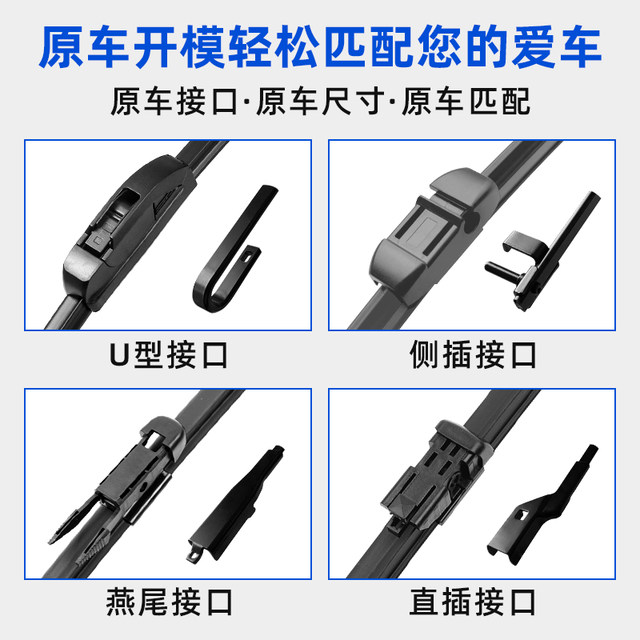 原车开模轻松匹配您的爱车

原车接口·原车尺寸·原车匹配

U型接口

侧插接口

燕尾接口

直插接口