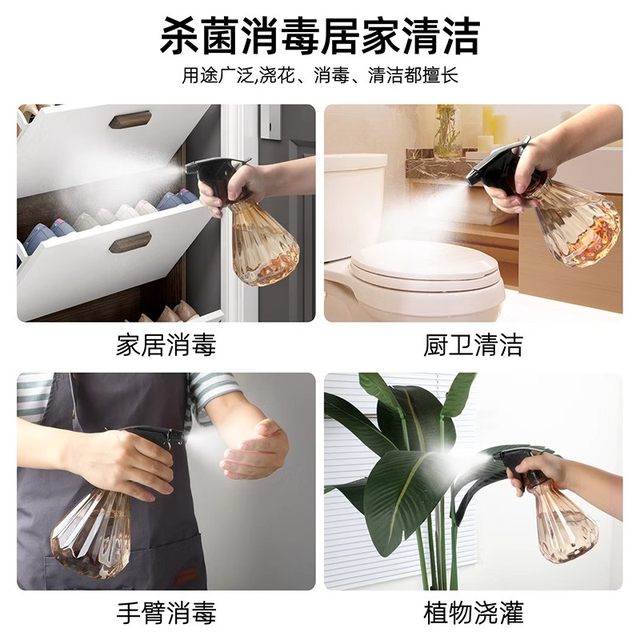 杀菌消毒居家清洁

用途广泛,浇花、消毒、清洁都擅长

家居消毒

厨卫清洁

手臂消毒

植物浇灌